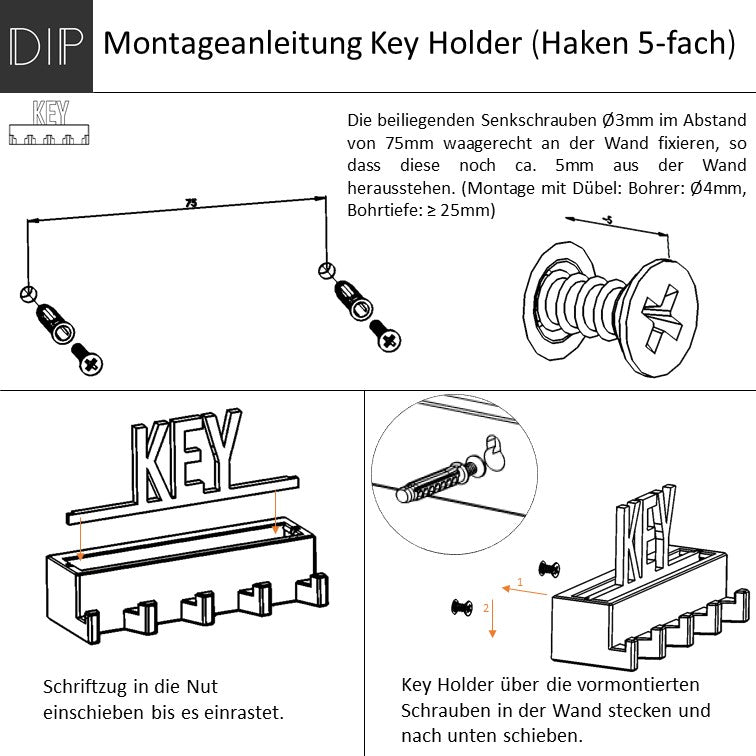 DIP Montageanleitung Key Holder (Haken 5-fach)

KEY

Die beiliegenden Senkschrauben Ø3mm im Abstand von 75mm waagerecht an der Wand fixieren, so dass diese noch ca. 5mm aus der Wand herausstehen. (Montage mit Dübel: Bohrer: Ø4mm, Bohrtiefe: ≥ 25mm)

75

~5

KEY

Schriftzug in die Nut einschieben bis es einrastet.

KEY

1

2

Key Holder über die vormontierten Schrauben in der Wand stecken und nach unten schieben.